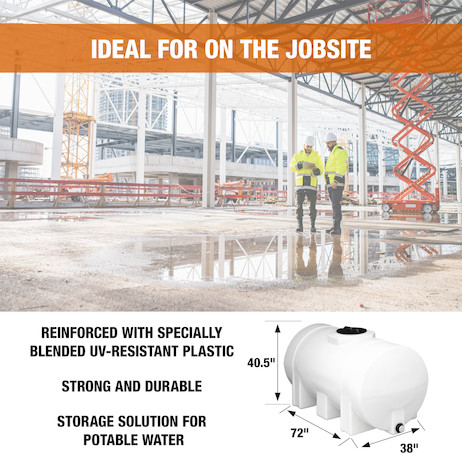 IDEAL FOR ON THE JOBSITE

REINFORCED WITH SPECIALLY BLENDED UV-RESISTANT PLASTIC

STRONG AND DURABLE

STORAGE SOLUTION FOR POTABLE WATER

40.5"

72"

38"