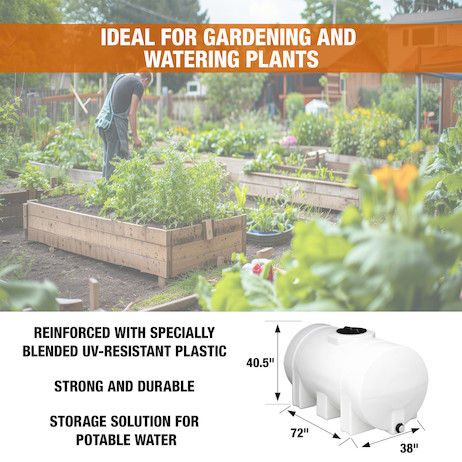 IDEAL FOR GARDENING AND WATERING PLANTS

REINFORCED WITH SPECIALLY BLENDED UV-RESISTANT PLASTIC

STRONG AND DURABLE

STORAGE SOLUTION FOR POTABLE WATER

40.5"

72"

38"