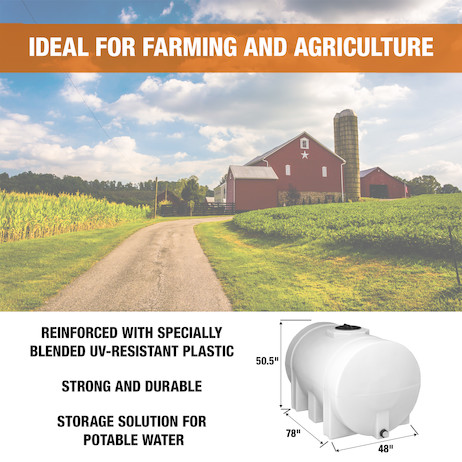 IDEAL FOR FARMING AND AGRICULTURE

REINFORCED WITH SPECIALLY BLENDED UV-RESISTANT PLASTIC

STRONG AND DURABLE

STORAGE SOLUTION FOR POTABLE WATER

50.5"

78"

48"