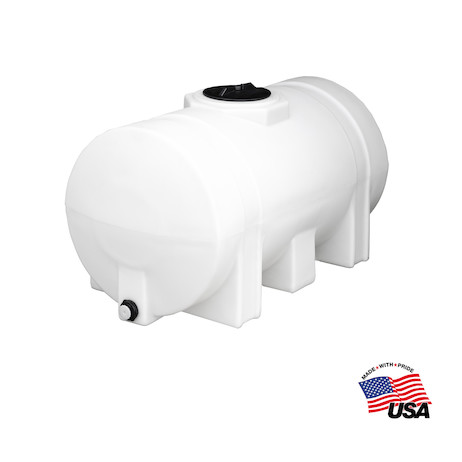 MADE • WITH • PRIDE
USA