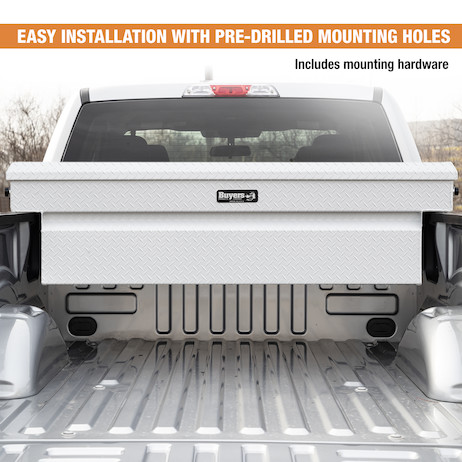 EASY INSTALLATION WITH PRE-DRILLED MOUNTING HOLES

Includes mounting hardware

Buyers