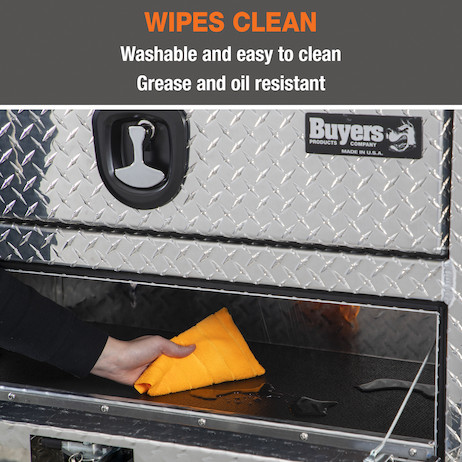 WIPES CLEAN
Washable and easy to clean
Grease and oil resistant

Buyers
PRODUCTS COMPANY
MADE IN U.S.A.