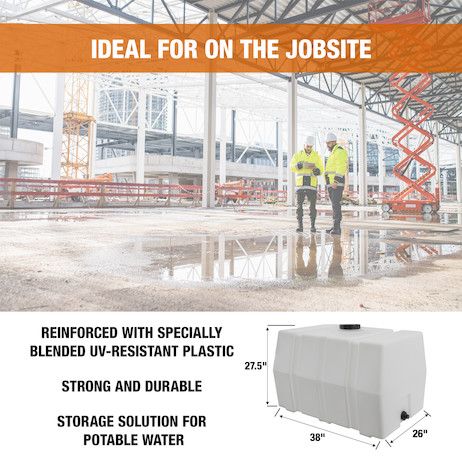 IDEAL FOR ON THE JOBSITE

REINFORCED WITH SPECIALLY BLENDED UV-RESISTANT PLASTIC

STRONG AND DURABLE

STORAGE SOLUTION FOR POTABLE WATER

27.5"

38"

26"