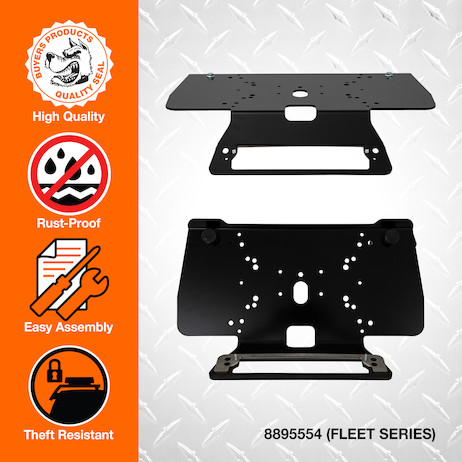 BUYERS PRODUCTS
QUALITY SEAL

High Quality

Rust-Proof

Easy Assembly

Theft Resistant

8895554 (FLEET SERIES)