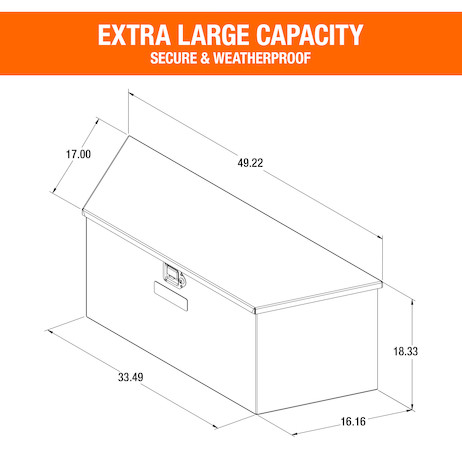 EXTRA LARGE CAPACITY
SECURE & WEATHERPROOF

17.00

49.22

18.33

33.49

16.16