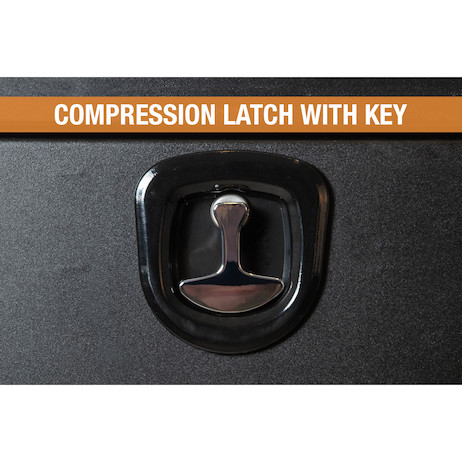 COMPRESSION LATCH WITH KEY