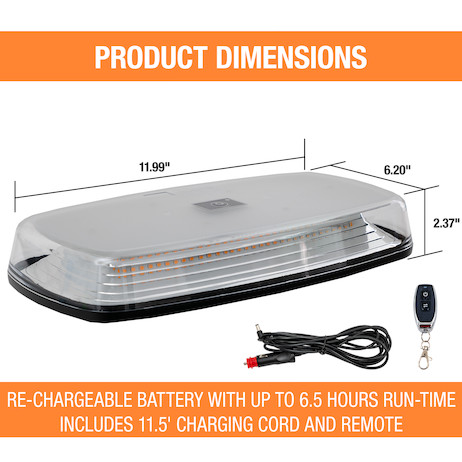 PRODUCT DIMENSIONS

11.99"

6.20"

2.37"

RE-CHARGEABLE BATTERY WITH UP TO 6.5 HOURS RUN-TIME
INCLUDES 11.5' CHARGING CORD AND REMOTE