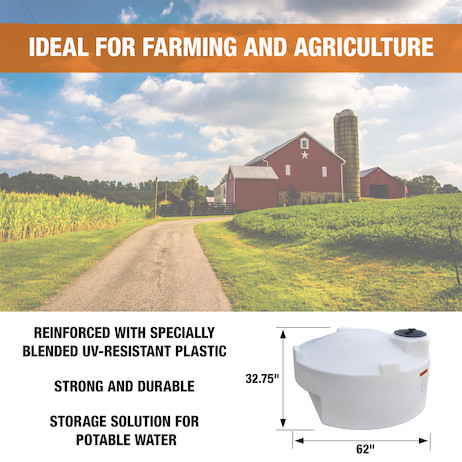 IDEAL FOR FARMING AND AGRICULTURE

REINFORCED WITH SPECIALLY BLENDED UV-RESISTANT PLASTIC

STRONG AND DURABLE

STORAGE SOLUTION FOR POTABLE WATER

32.75"

62"