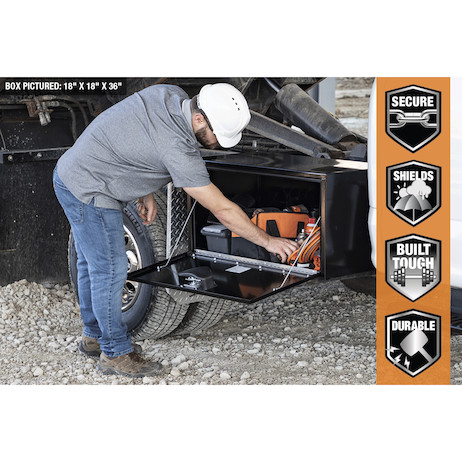 BOX PICTURED: 18" X 18" X 36"

SECURE

SHIELDS

BUILT TOUGH

DURABLE