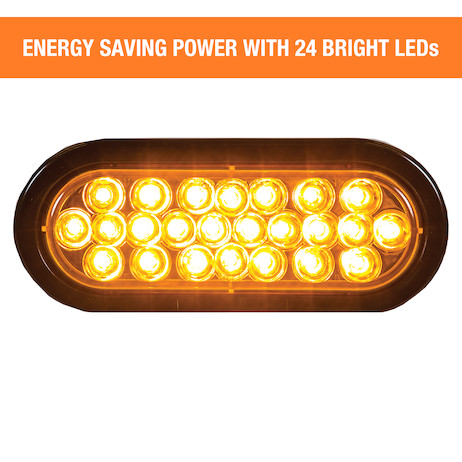 ENERGY SAVING POWER WITH 24 BRIGHT LEDs