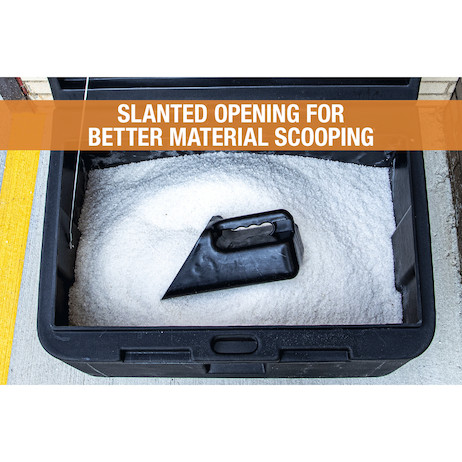 SLANTED OPENING FOR BETTER MATERIAL SCOOPING