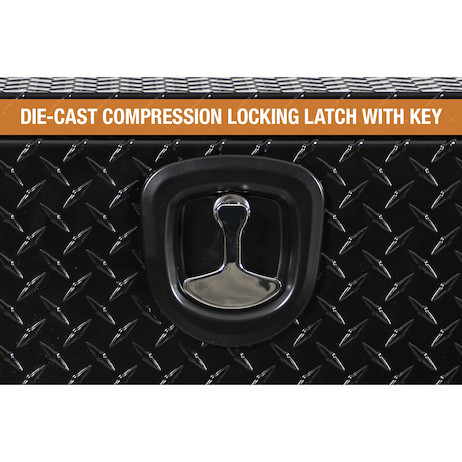 DIE-CAST COMPRESSION LOCKING LATCH WITH KEY