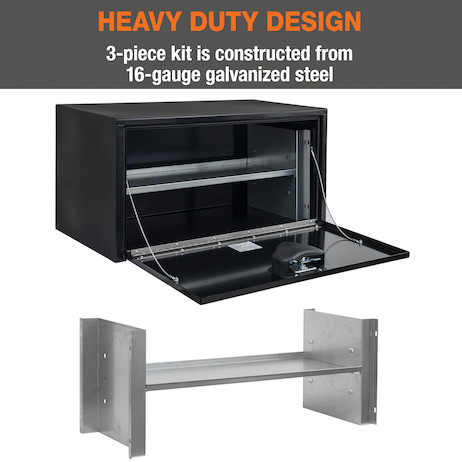 HEAVY DUTY DESIGN

3-piece kit is constructed from 16-gauge galvanized steel