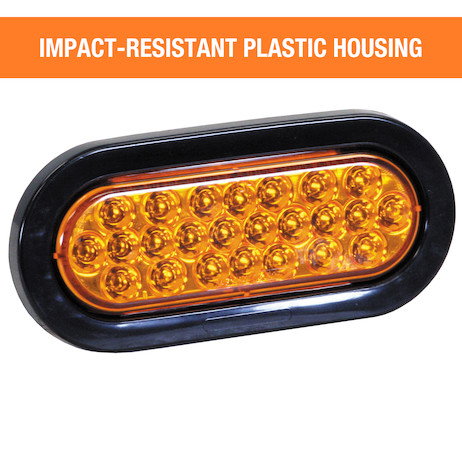 IMPACT-RESISTANT PLASTIC HOUSING