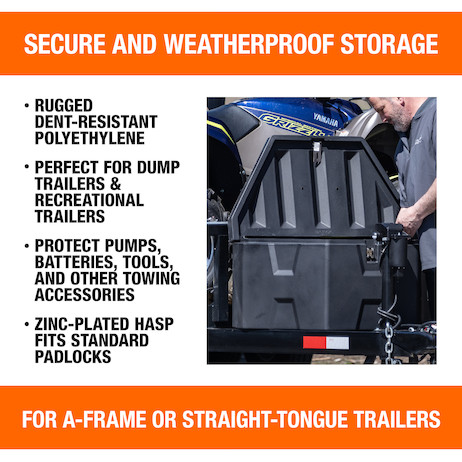 SECURE AND WEATHERPROOF STORAGE

• RUGGED DENT-RESISTANT POLYETHYLENE

• PERFECT FOR DUMP TRAILERS & RECREATIONAL TRAILERS

• PROTECT PUMPS, BATTERIES, TOOLS, AND OTHER TOWING ACCESSORIES

• ZINC-PLATED HASP FITS STANDARD PADLOCKS

YAMAHA
GRIZZLY

FOR A-FRAME OR STRAIGHT-TONGUE TRAILERS