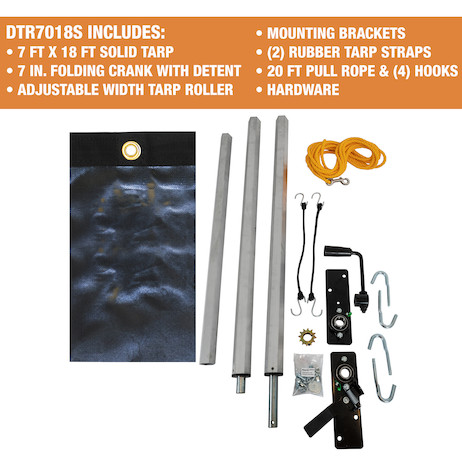 DTR7018S INCLUDES:
• 7 FT X 18 FT SOLID TARP
• 7 IN. FOLDING CRANK WITH DETENT
• ADJUSTABLE WIDTH TARP ROLLER

• MOUNTING BRACKETS
• (2) RUBBER TARP STRAPS
• 20 FT PULL ROPE & (4) HOOKS
• HARDWARE