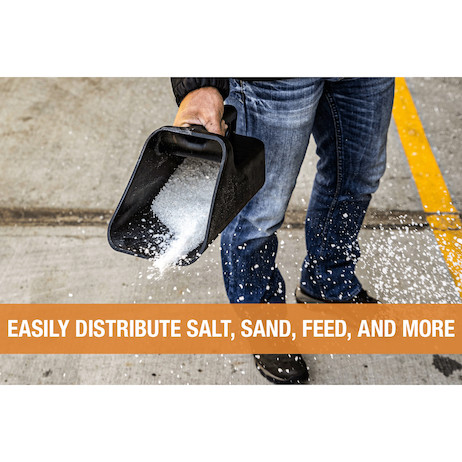 EASILY DISTRIBUTE SALT, SAND, FEED, AND MORE