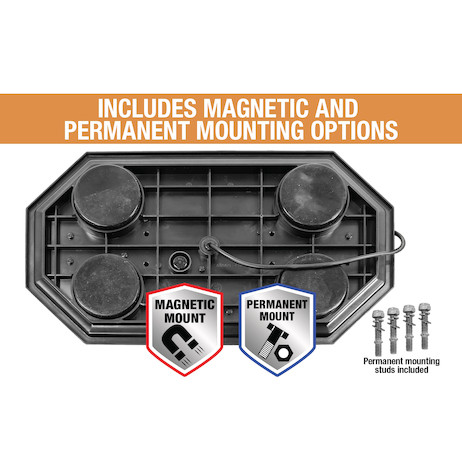 INCLUDES MAGNETIC AND PERMANENT MOUNTING OPTIONS

MAGNETIC MOUNT

PERMANENT MOUNT

Permanent mounting studs included