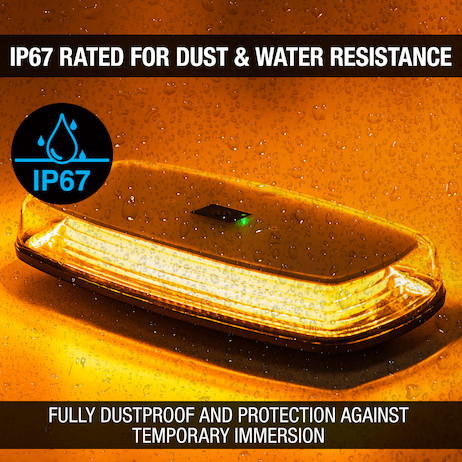 IP67 RATED FOR DUST & WATER RESISTANCE

IP67

FULLY DUSTPROOF AND PROTECTION AGAINST TEMPORARY IMMERSION