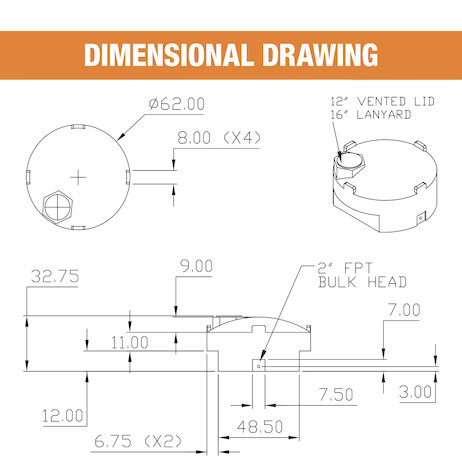 DIMENSIONAL DRAWING

Ø62.00

8.00 (X4)

12" VENTED LID
16" LANYARD

32.75

9.00

2" FPT
BULK HEAD

7.00

11.00

7.50

3.00

12.00

48.50

6.75 (X2)