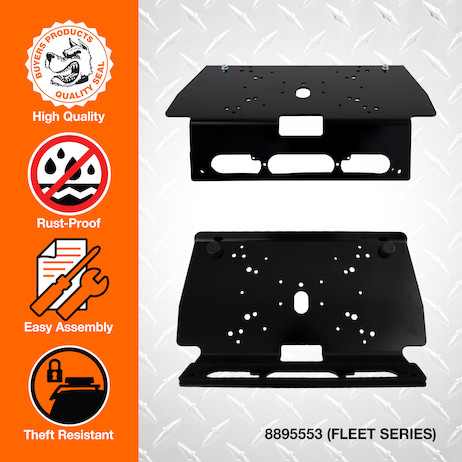 BUYERS PRODUCTS
QUALITY SEAL

High Quality

Rust-Proof

Easy Assembly

Theft Resistant

8895553 (FLEET SERIES)