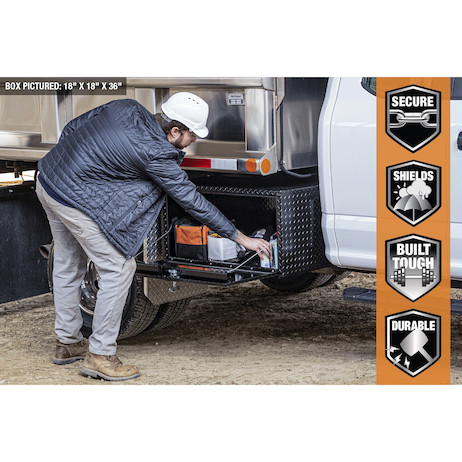 BOX PICTURED: 18" X 18" X 36"

SECURE

SHIELDS

BUILT TOUGH

DURABLE