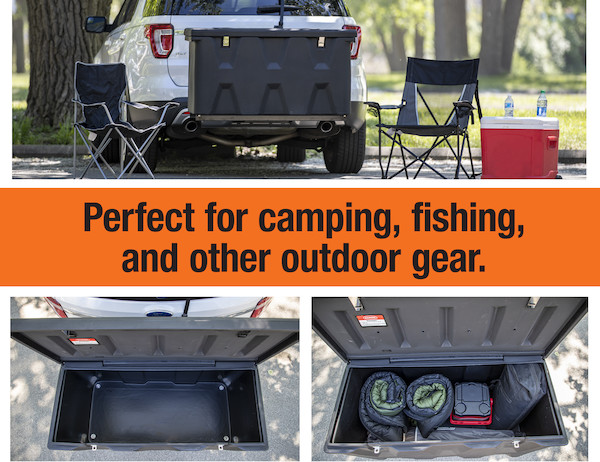 Perfect for camping, fishing, and other outdoor gear.