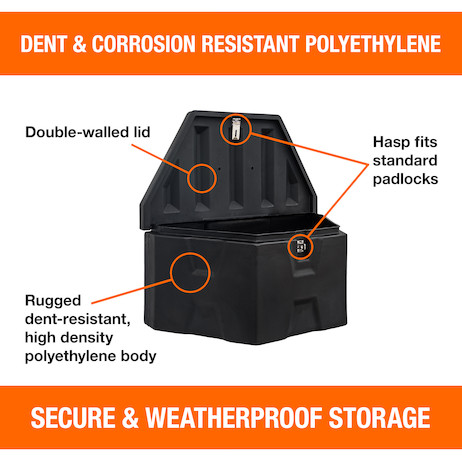 DENT & CORROSION RESISTANT POLYETHYLENE

Double-walled lid

Hasp fits standard padlocks

Rugged dent-resistant, high density polyethylene body

SECURE & WEATHERPROOF STORAGE