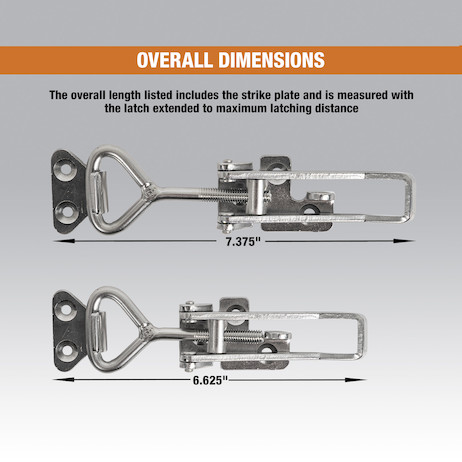 OVERALL DIMENSIONS

The overall length listed includes the strike plate and is measured with the latch extended to maximum latching distance

7.375"

6.625"