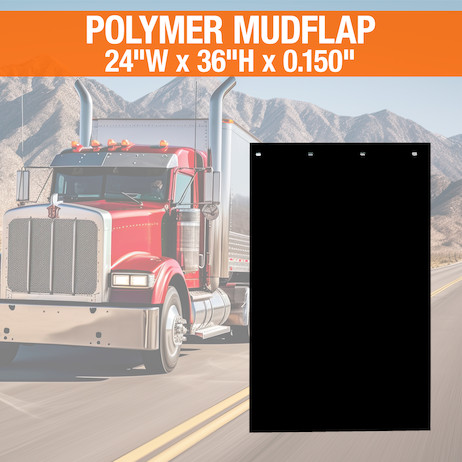 POLYMER MUDFLAP
24"W x 36"H x 0.150"