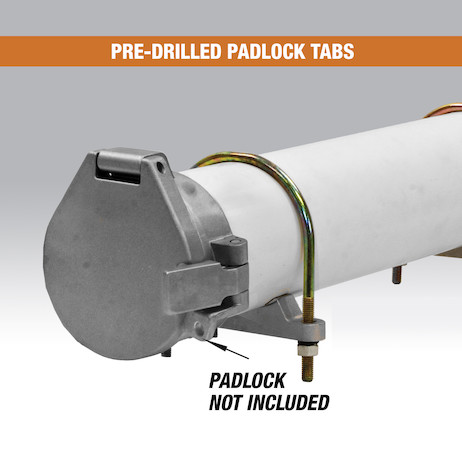 PRE-DRILLED PADLOCK TABS

PADLOCK NOT INCLUDED