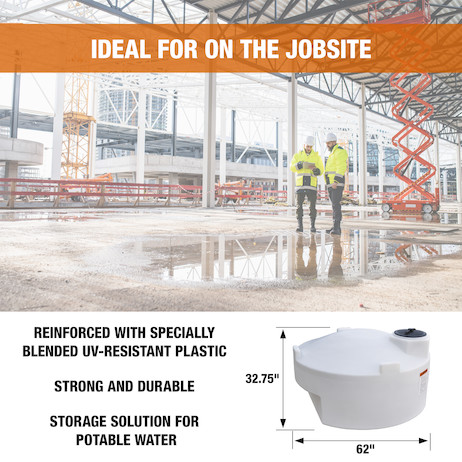 IDEAL FOR ON THE JOBSITE

REINFORCED WITH SPECIALLY BLENDED UV-RESISTANT PLASTIC

STRONG AND DURABLE

STORAGE SOLUTION FOR POTABLE WATER

32.75"

62"