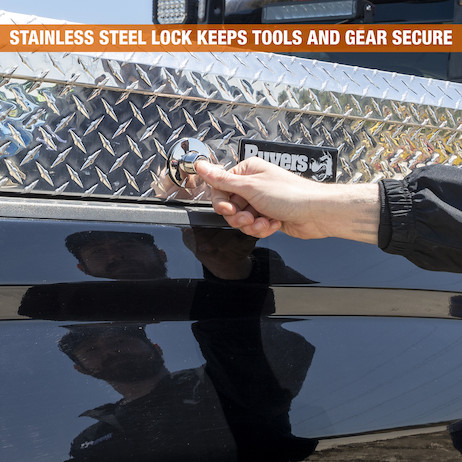 STAINLESS STEEL LOCK KEEPS TOOLS AND GEAR SECURE

Buyers