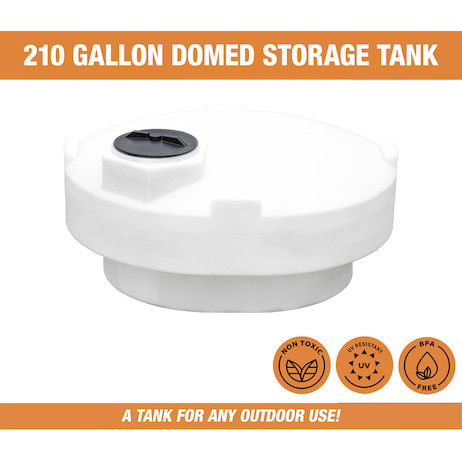 210 GALLON DOMED STORAGE TANK

NON TOXIC

UV RESISTANT
UV

BPA
FREE

A TANK FOR ANY OUTDOOR USE!