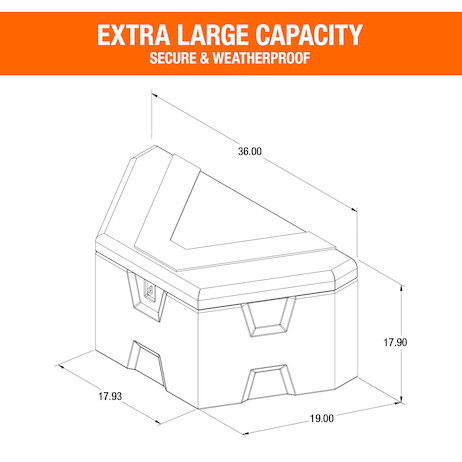 EXTRA LARGE CAPACITY
SECURE & WEATHERPROOF

36.00

17.90

17.93

19.00