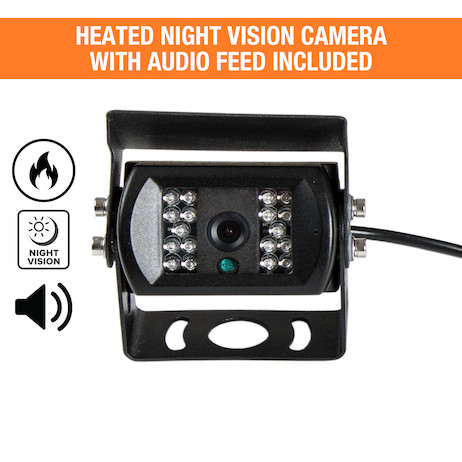 HEATED NIGHT VISION CAMERA WITH AUDIO FEED INCLUDED

NIGHT VISION