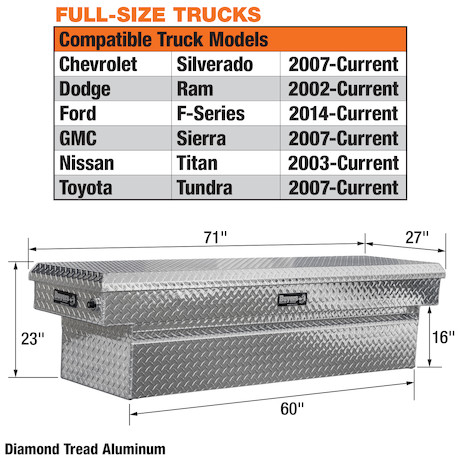 FULL-SIZE TRUCKS

| Compatible Truck Models | | |
|---|---|---|
| Chevrolet | Silverado | 2007-Current |
| Dodge | Ram | 2002-Current |
| Ford | F-Series | 2014-Current |
| GMC | Sierra | 2007-Current |
| Nissan | Titan | 2003-Current |
| Toyota | Tundra | 2007-Current |

71"
27"
23"
16"
60"

Diamond Tread Aluminum