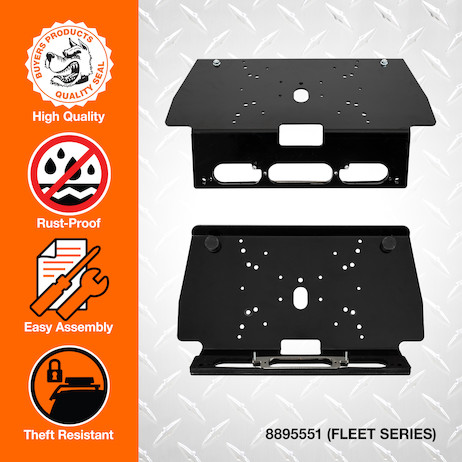 BUYERS PRODUCTS
QUALITY SEAL

High Quality

Rust-Proof

Easy Assembly

Theft Resistant

8895551 (FLEET SERIES)