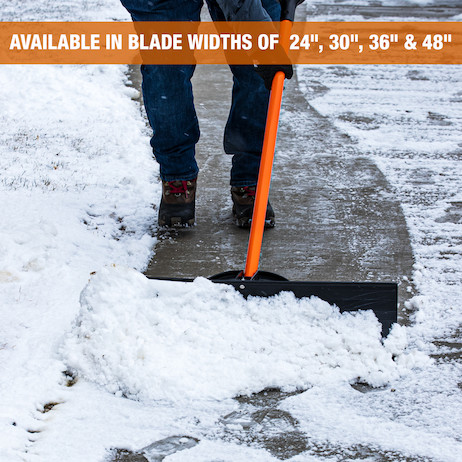 AVAILABLE IN BLADE WIDTHS OF 24", 30", 36" & 48"