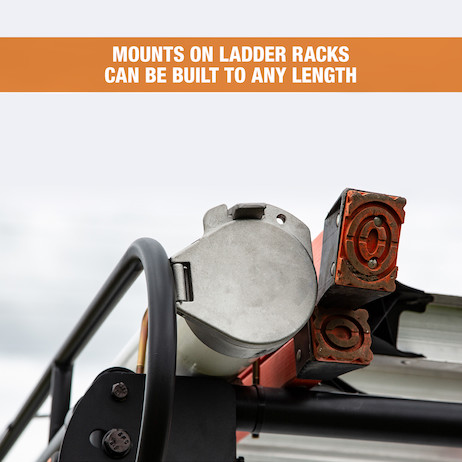 MOUNTS ON LADDER RACKS
CAN BE BUILT TO ANY LENGTH