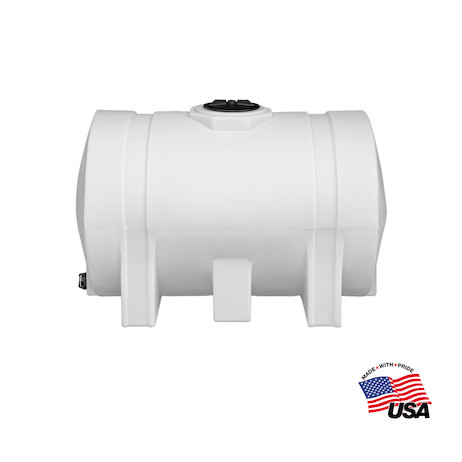 MADE • WITH • PRIDE
USA