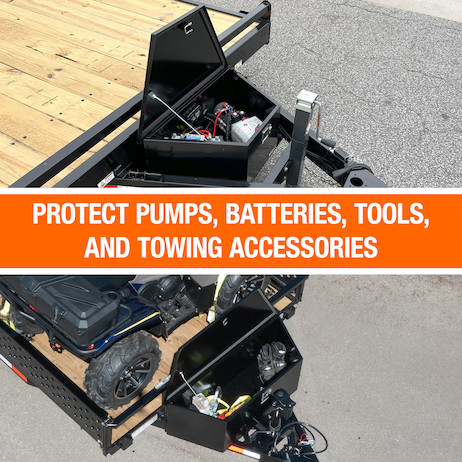 PROTECT PUMPS, BATTERIES, TOOLS, AND TOWING ACCESSORIES