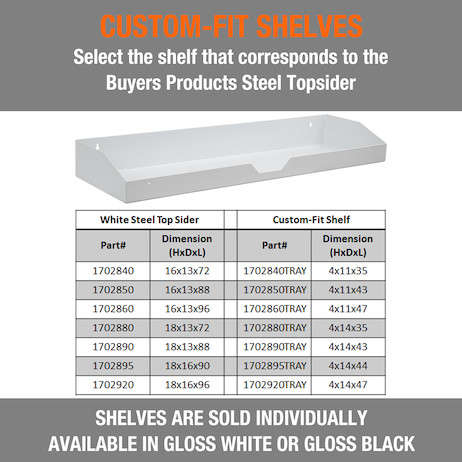 CUSTOM-FIT SHELVES

Select the shelf that corresponds to the Buyers Products Steel Topsider

| White Steel Top Sider | | | Custom-Fit Shelf | |
|---|---|---|---|---|
| Part# | Dimension (HxDxL) | | Part# | Dimension (HxDxL) |
| 1702840 | 16x13x72 | | 1702840TRAY | 4x11x35 |
| 1702850 | 16x13x88 | | 1702850TRAY | 4x11x43 |
| 1702860 | 16x13x96 | | 1702860TRAY | 4x11x47 |
| 1702880 | 18x13x72 | | 1702880TRAY | 4x14x35 |
| 1702890 | 18x13x88 | | 1702890TRAY | 4x14x43 |
| 1702895 | 18x16x90 | | 1702895TRAY | 4x14x44 |
| 1702920 | 18x16x96 | | 1702920TRAY | 4x14x47 |

SHELVES ARE SOLD INDIVIDUALLY
AVAILABLE IN GLOSS WHITE OR GLOSS BLACK