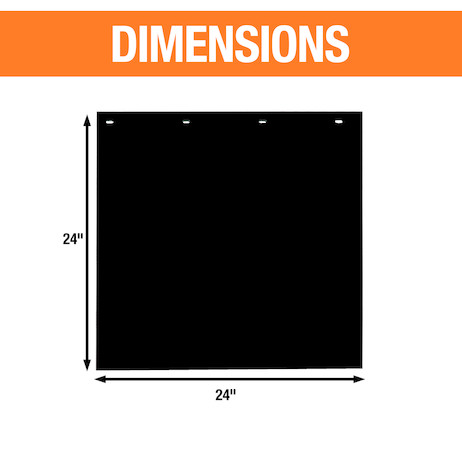 DIMENSIONS

24"

24"