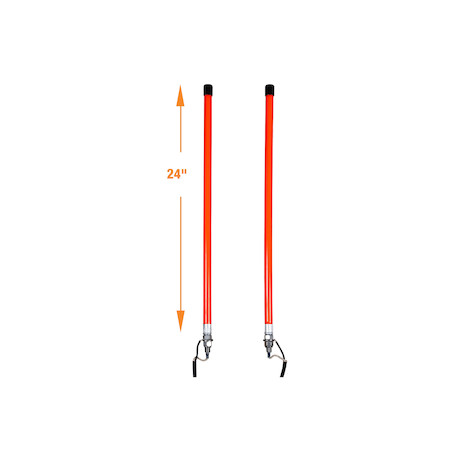 24"