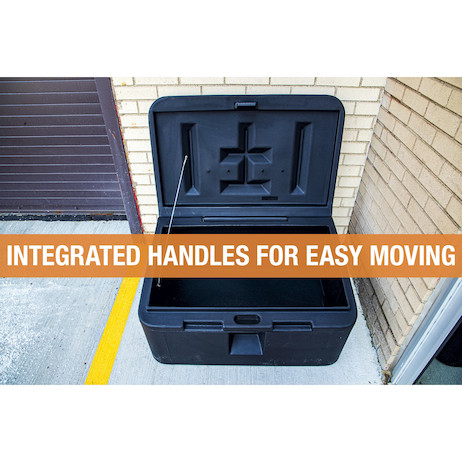 INTEGRATED HANDLES FOR EASY MOVING