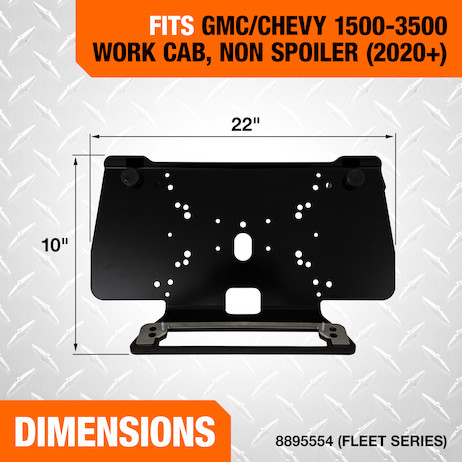 FITS GMC/CHEVY 1500-3500 WORK CAB, NON SPOILER (2020+)

22"

10"

DIMENSIONS

8895554 (FLEET SERIES)