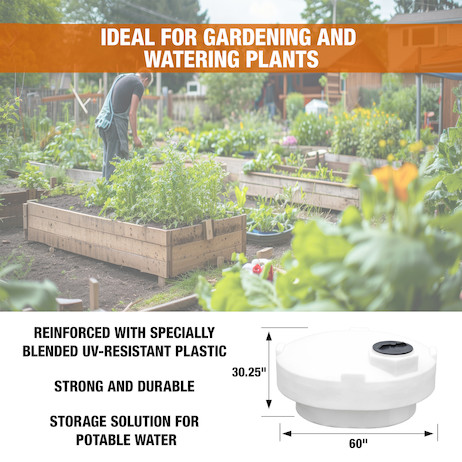 IDEAL FOR GARDENING AND WATERING PLANTS

REINFORCED WITH SPECIALLY BLENDED UV-RESISTANT PLASTIC

STRONG AND DURABLE

STORAGE SOLUTION FOR POTABLE WATER

30.25"

60"