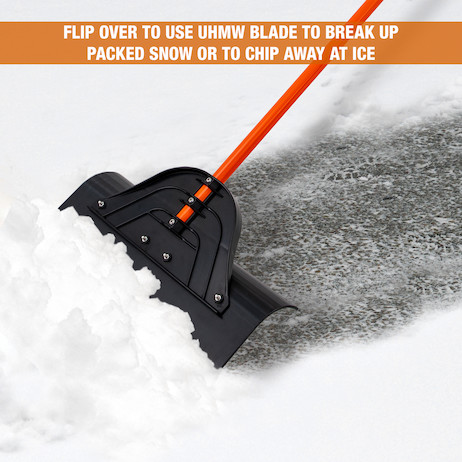 FLIP OVER TO USE UHMW BLADE TO BREAK UP PACKED SNOW OR TO CHIP AWAY AT ICE