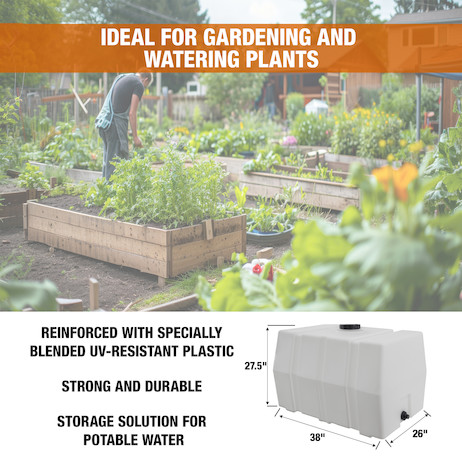 IDEAL FOR GARDENING AND WATERING PLANTS

REINFORCED WITH SPECIALLY BLENDED UV-RESISTANT PLASTIC

STRONG AND DURABLE

STORAGE SOLUTION FOR POTABLE WATER

27.5"

38"

26"